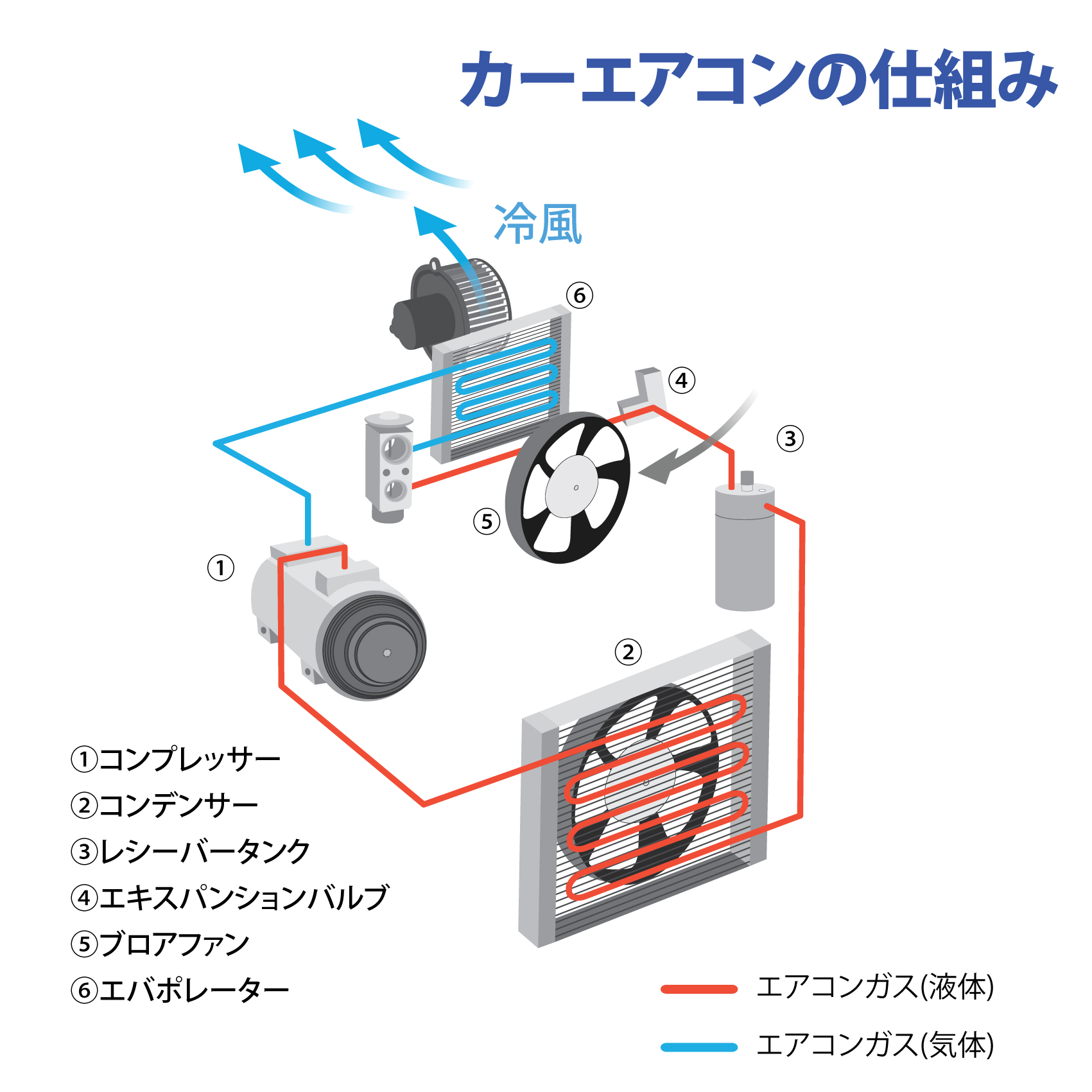 カーエアコンの仕組み

冷風

⑥

④

③

⑤

①

②

①コンプレッサー
②コンデンサー
③レシーバータンク
④エキスパンションバルブ
⑤ブロアファン
⑥エバポレーター

エアコンガス(液体)

エアコンガス(気体)